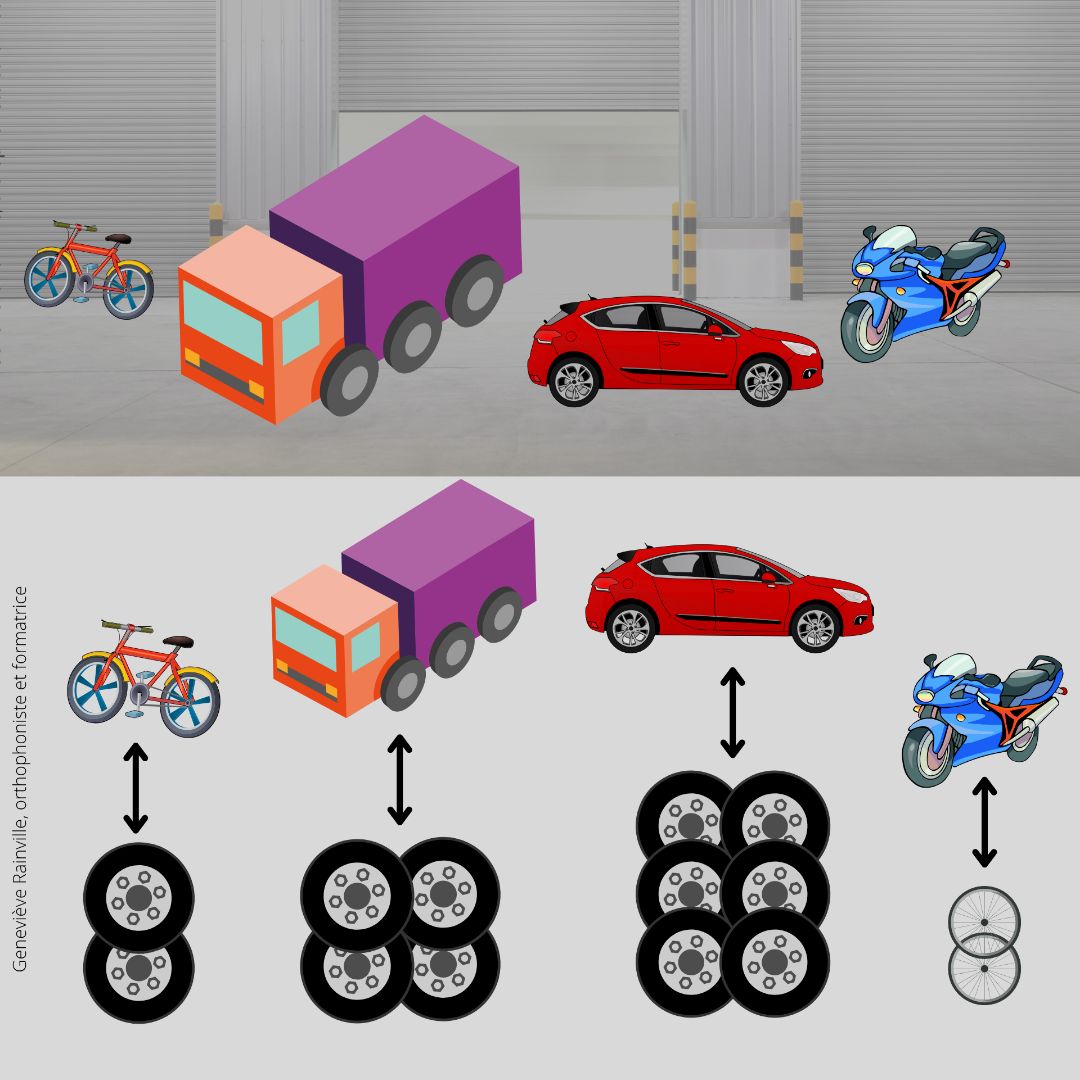 Geneviève Rainville, orthophoniste et formatrice